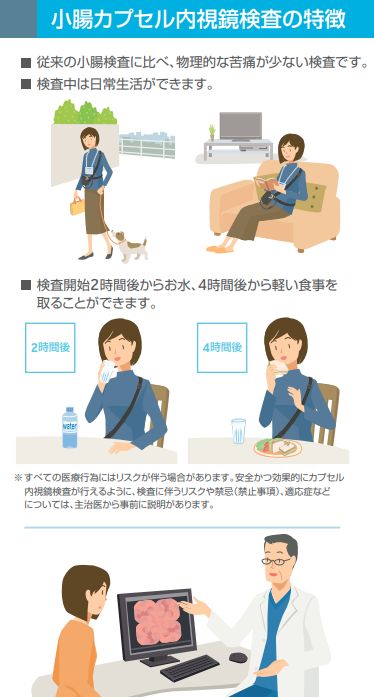 小腸カプセル内視鏡検査の特徴

■ 従来の小腸検査に比べ、物理的な苦痛が少ない検査です。

■ 検査中は日常生活ができます。

■ 検査開始2時間後からお水、4時間後から軽い食事を取ることができます。

2時間後

water

4時間後

※すべての医療行為にはリスクが伴う場合があります。安全かつ効果的にカプセル内視鏡検査が行えるように、検査に伴うリスクや禁忌（禁止事項）、適応症などについては、主治医から事前に説明があります。